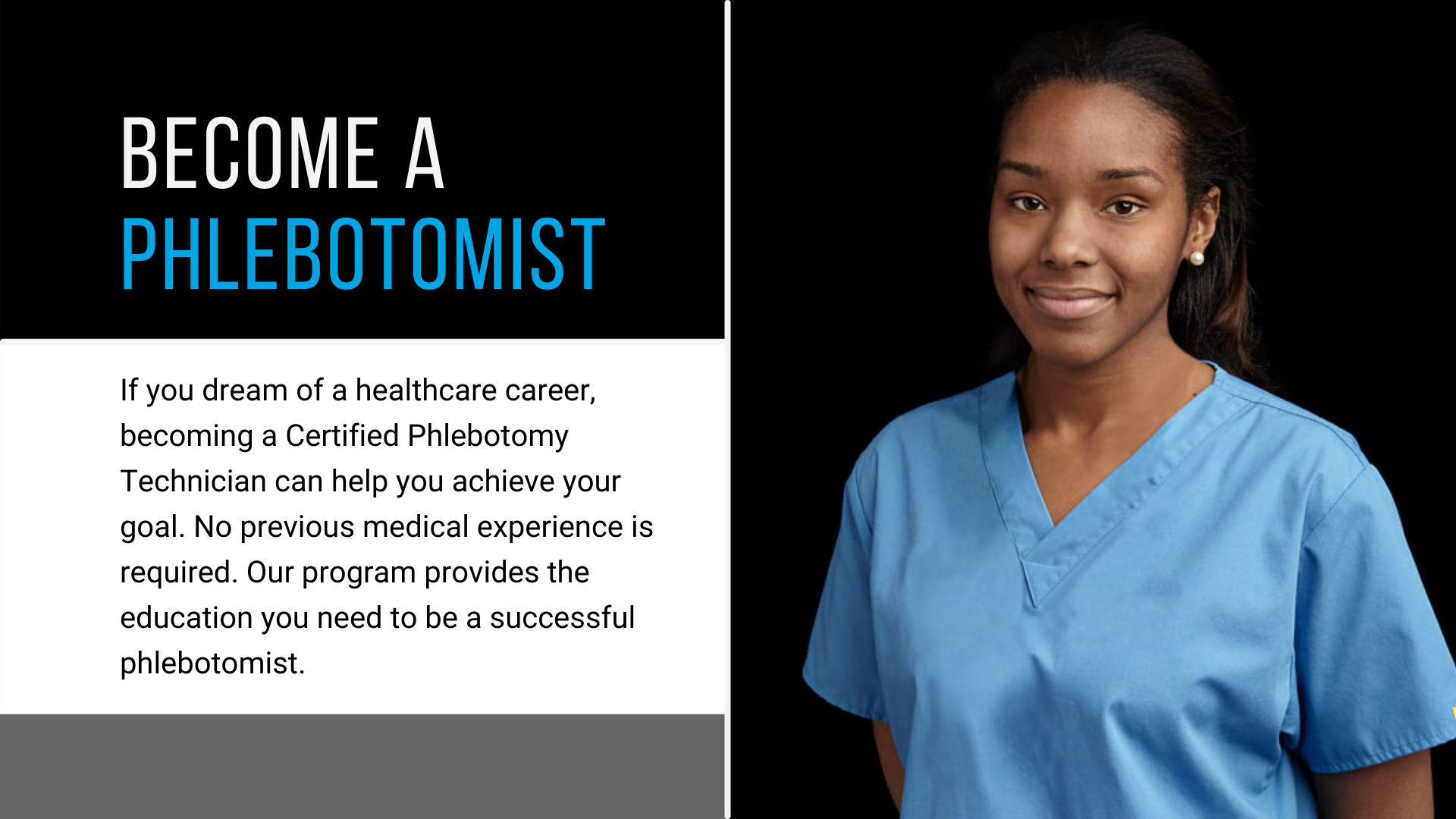 BECOME A
PHLEBOTOMIST

If you dream of a healthcare career, becoming a Certified Phlebotomy Technician can help you achieve your goal. No previous medical experience is required. Our program provides the education you need to be a successful phlebotomist.