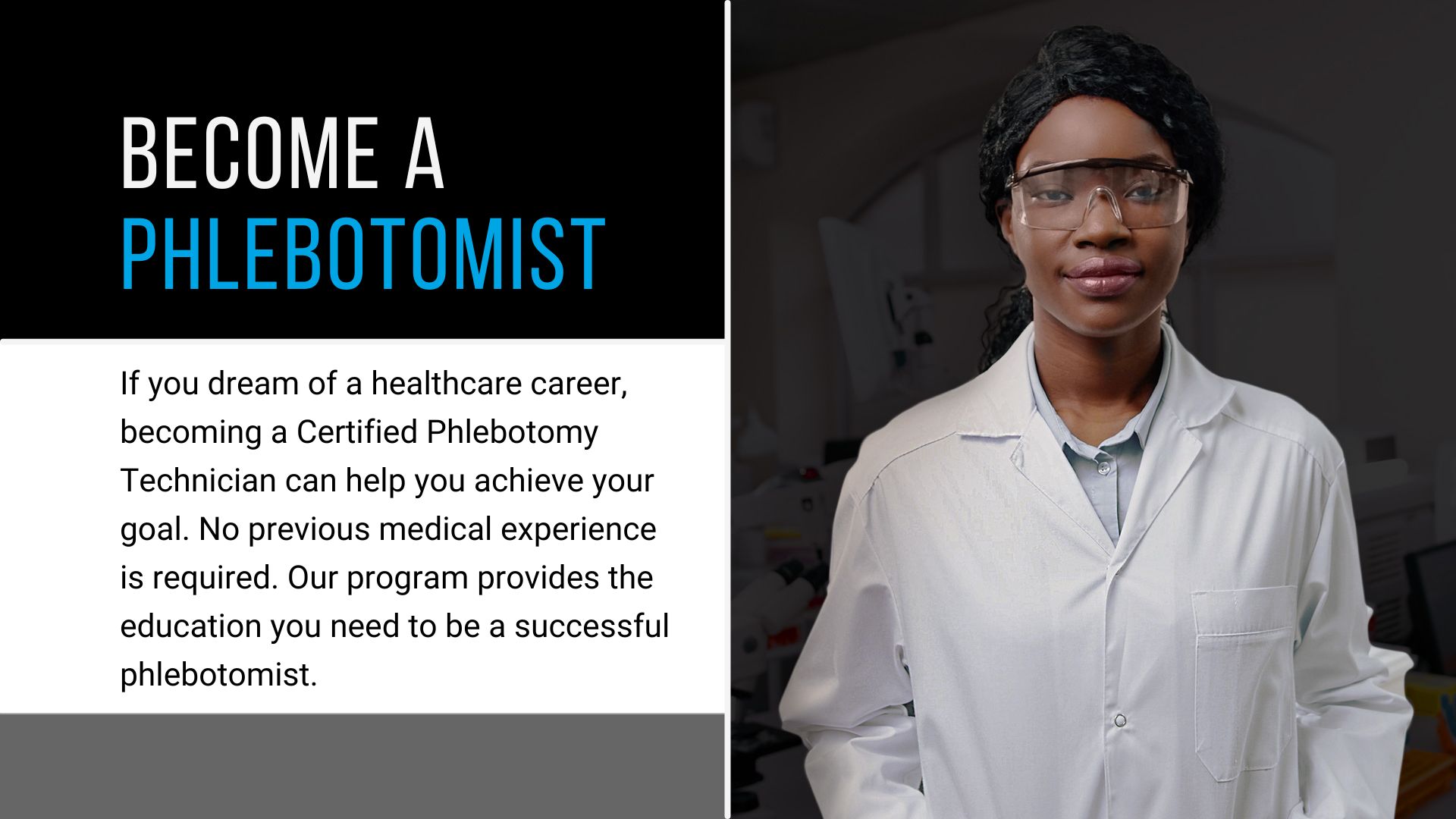 BECOME A
PHLEBOTOMIST

If you dream of a healthcare career, becoming a Certified Phlebotomy Technician can help you achieve your goal. No previous medical experience is required. Our program provides the education you need to be a successful phlebotomist.